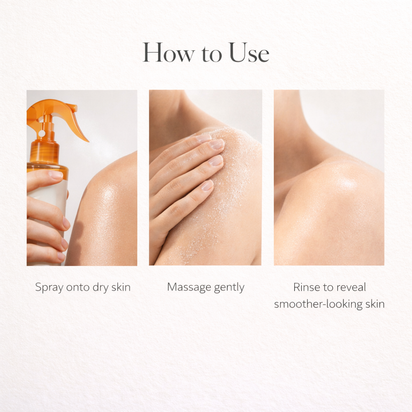 How to Use

Spray onto dry skin

Massage gently

Rinse to reveal smoother-looking skin